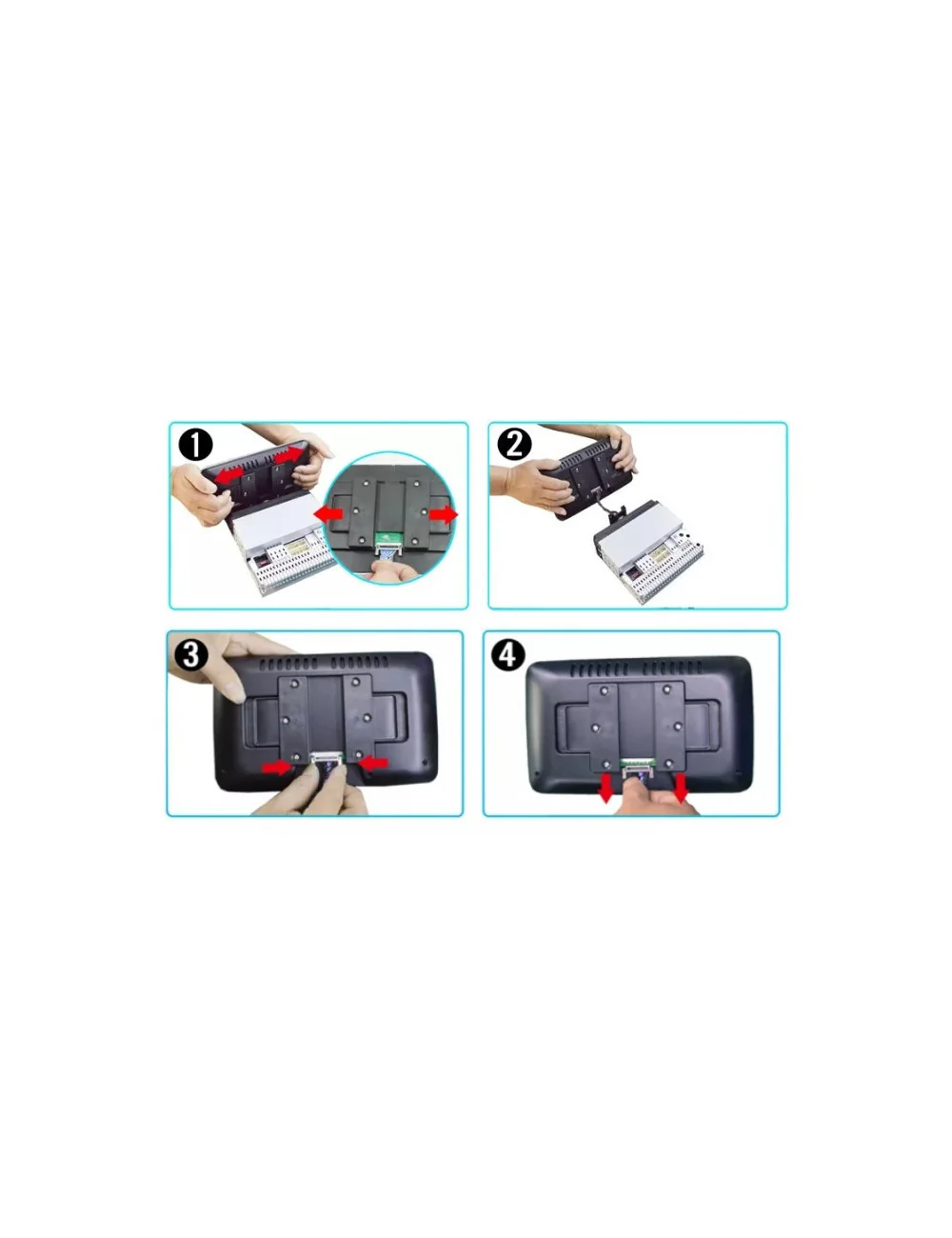 1
2
3
4